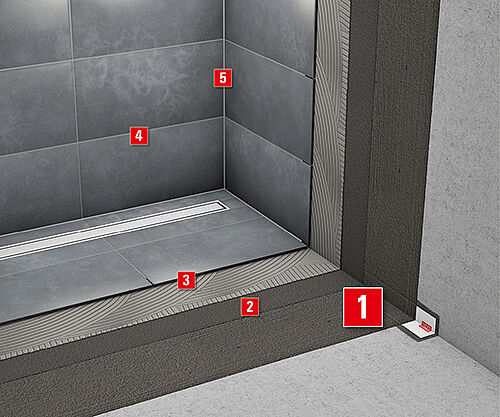 5
4
3
2
1